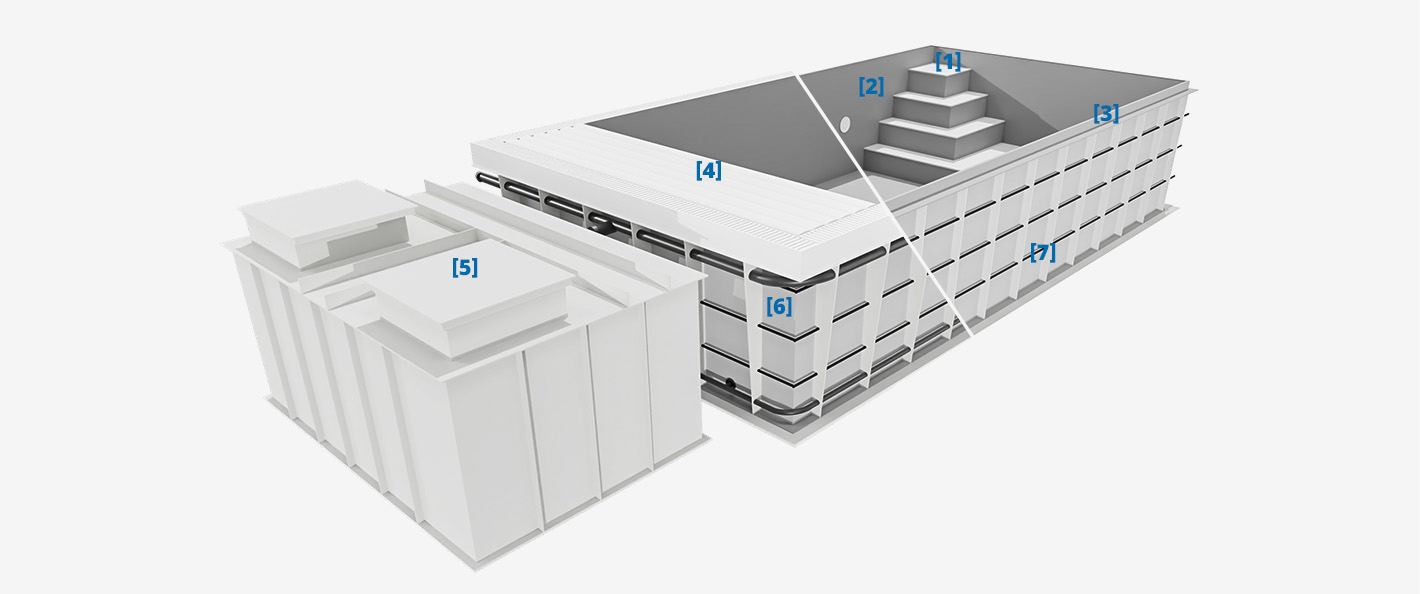 [1]
[2]
[3]
[4]
[5]
[6]
[7]